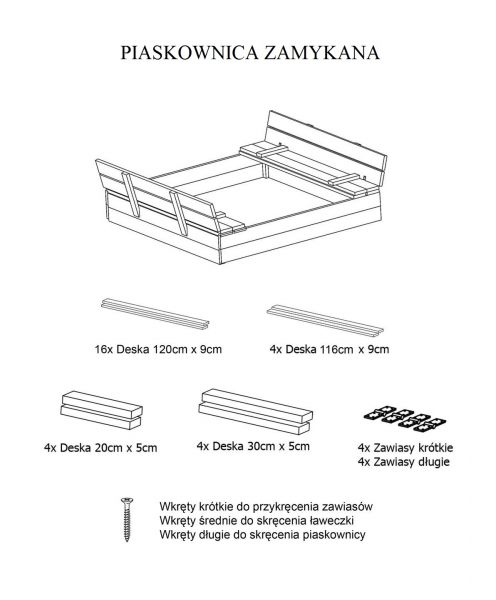 PIASKOWNICA ZAMYKANA

16x Deska 120cm x 9cm

4x Deska 116cm x 9cm

4x Deska 20cm x 5cm

4x Deska 30cm x 5cm

4x Zawiasy krótkie
4x Zawiasy długie

Wkręty krótkie do przykręcenia zawiasów
Wkręty średnie do skręcenia ławeczki
Wkręty długie do skręcenia piaskownicy